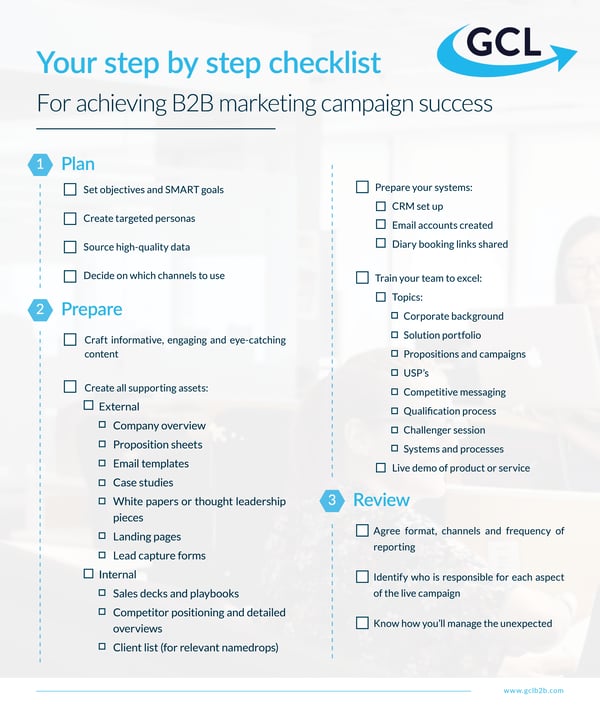 GCL

Your step by step checklist

For achieving B2B marketing campaign success

1 Plan

☐ Set objectives and SMART goals

☐ Create targeted personas

☐ Source high-quality data

☐ Decide on which channels to use

2 Prepare

☐ Craft informative, engaging and eye-catching content

☐ Create all supporting assets:
☐ External
☐ Company overview
☐ Proposition sheets
☐ Email templates
☐ Case studies
☐ White papers or thought leadership pieces
☐ Landing pages
☐ Lead capture forms
☐ Internal
☐ Sales decks and playbooks
☐ Competitor positioning and detailed overviews
☐ Client list (for relevant namedrops)

☐ Prepare your systems:
☐ CRM set up
☐ Email accounts created
☐ Diary booking links shared

☐ Train your team to excel:
☐ Topics:
☐ Corporate background
☐ Solution portfolio
☐ Propositions and campaigns
☐ USP's
☐ Competitive messaging
☐ Qualification process
☐ Challenger session
☐ Systems and processes
☐ Live demo of product or service

3 Review

☐ Agree format, channels and frequency of reporting

☐ Identify who is responsible for each aspect of the live campaign

☐ Know how you'll manage the unexpected

www.gclb2b.com